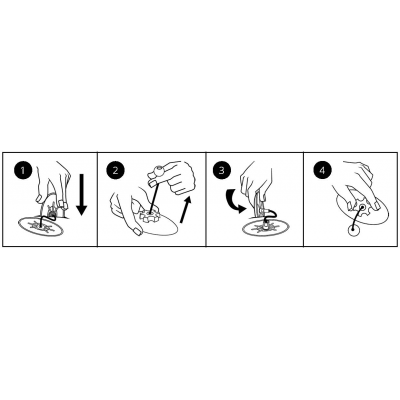 1

2

3

4